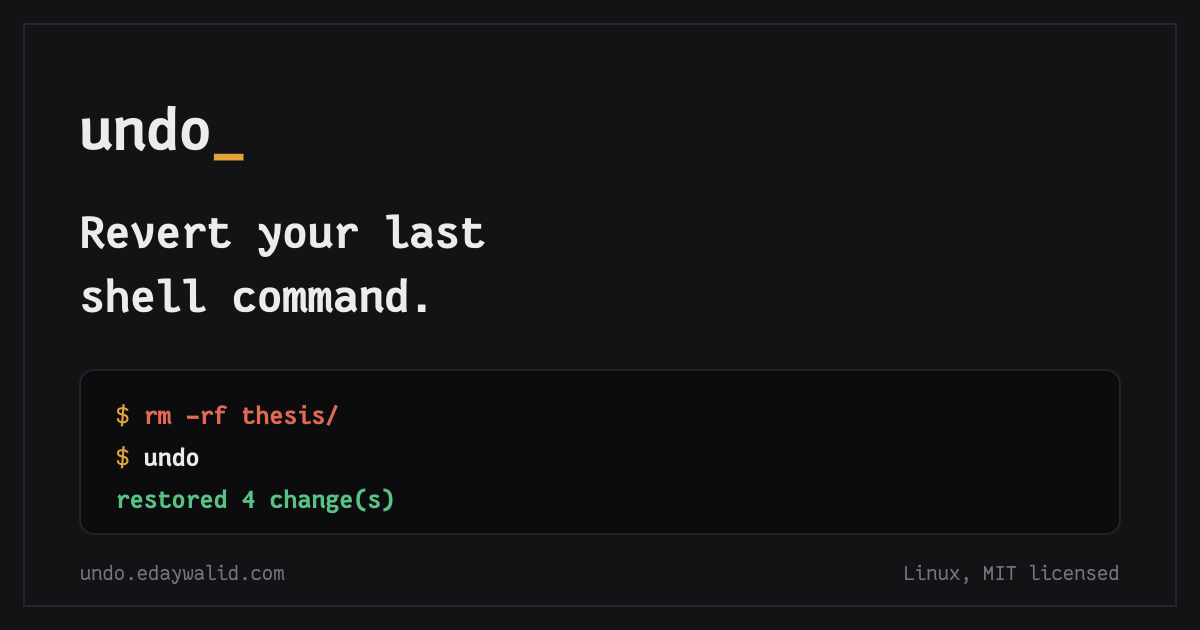 undo_

Revert your last shell command.

$ rm -rf thesis/
$ undo
restored 4 change(s)

undo.edaywalid.com

Linux, MIT licensed